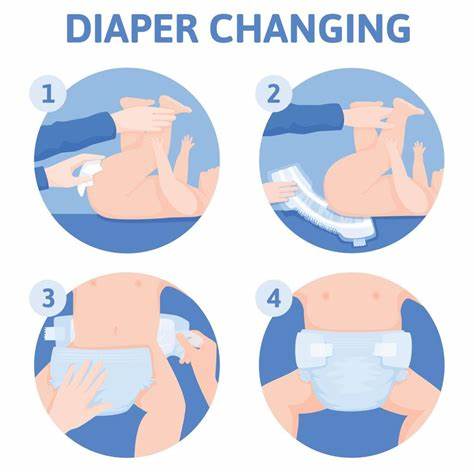 DIAPER CHANGING

1

2

3

4